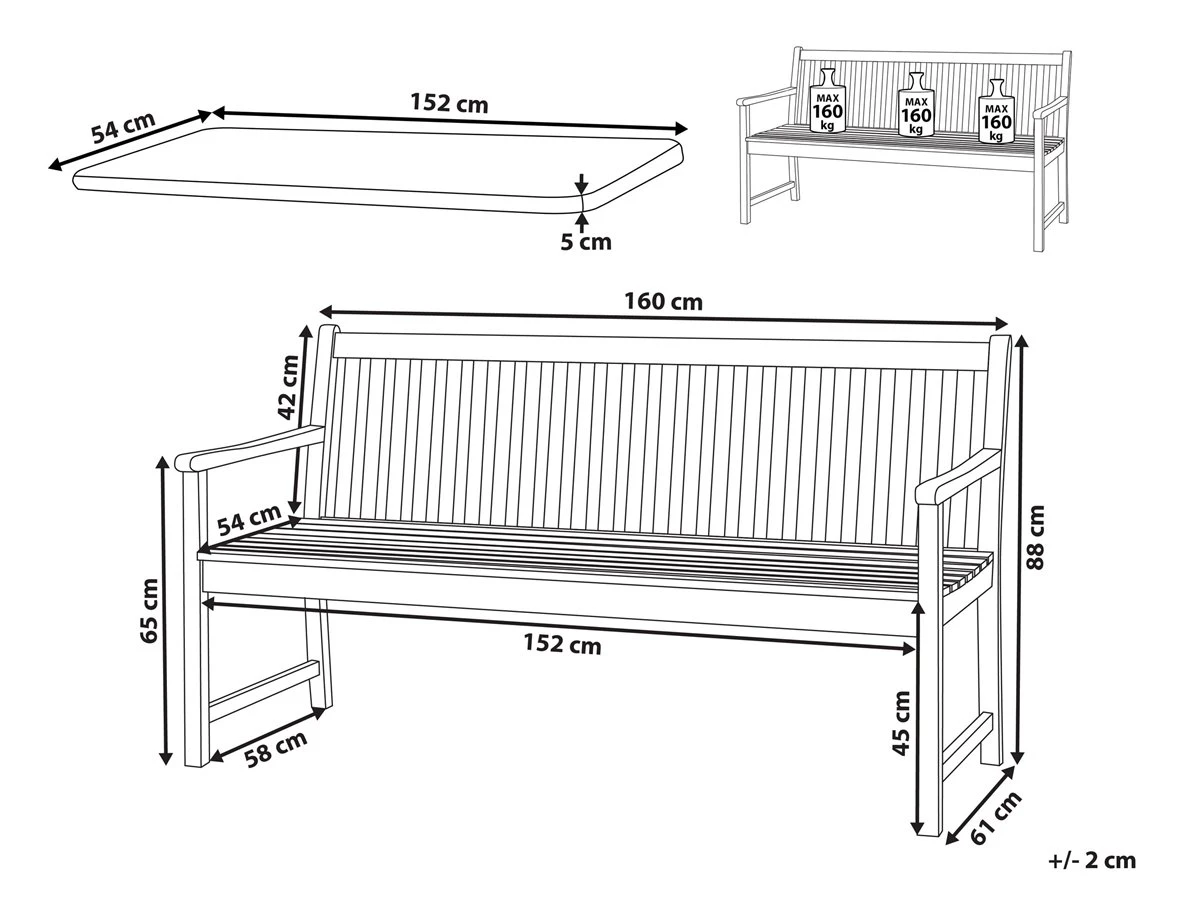 54 cm
152 cm
5 cm

MAX 160 kg
MAX 160 kg
MAX 160 kg

160 cm
42 cm
54 cm
65 cm
152 cm
58 cm
88 cm
45 cm
61 cm

+/- 2 cm