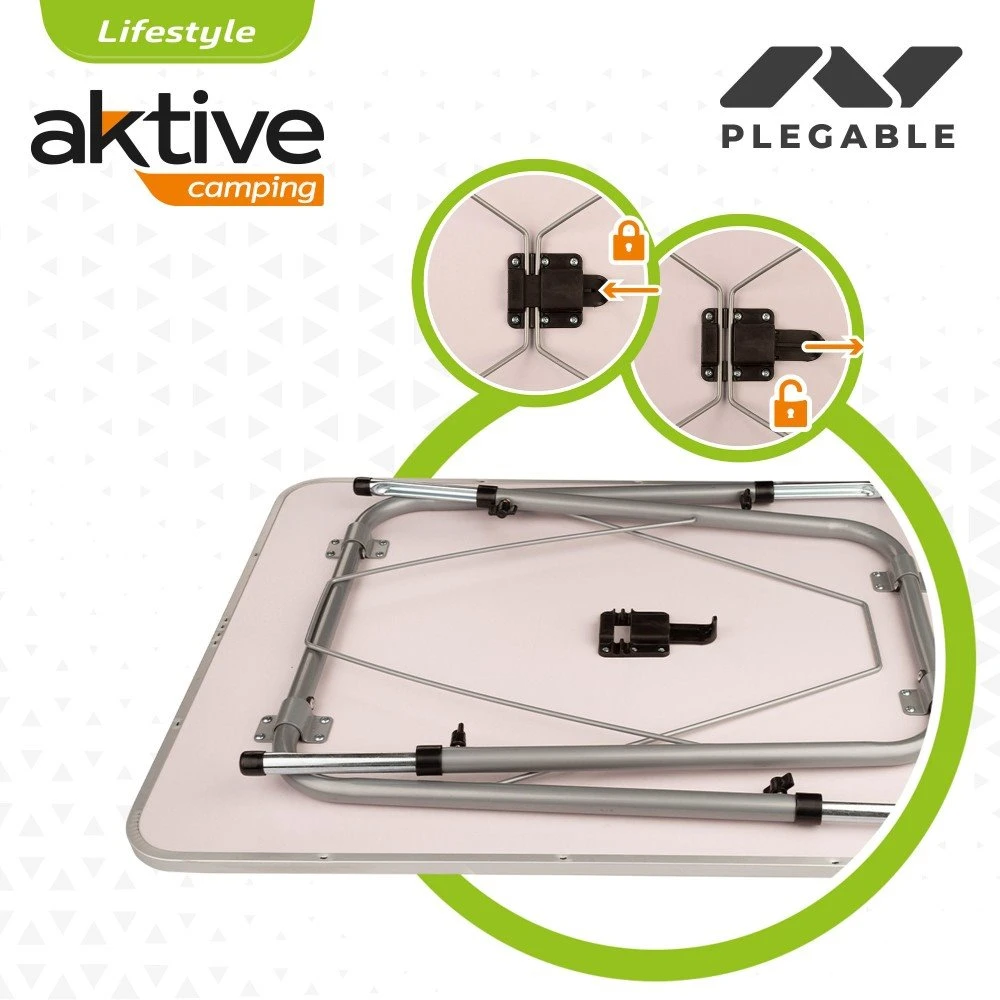 Lifestyle

aktive
camping

PLEGABLE