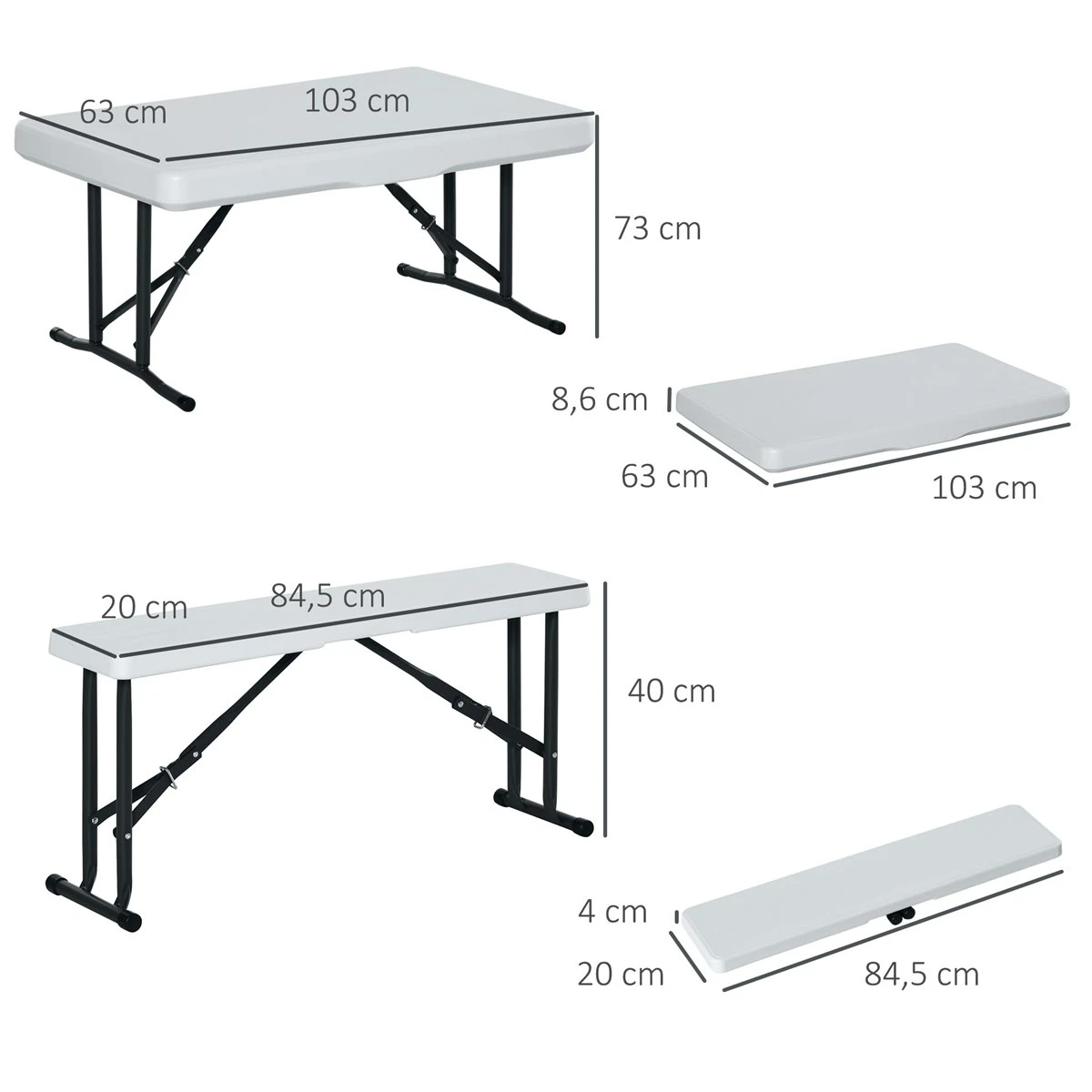 63 cm
103 cm
73 cm
8,6 cm
63 cm
103 cm
20 cm
84,5 cm
40 cm
4 cm
20 cm
84,5 cm